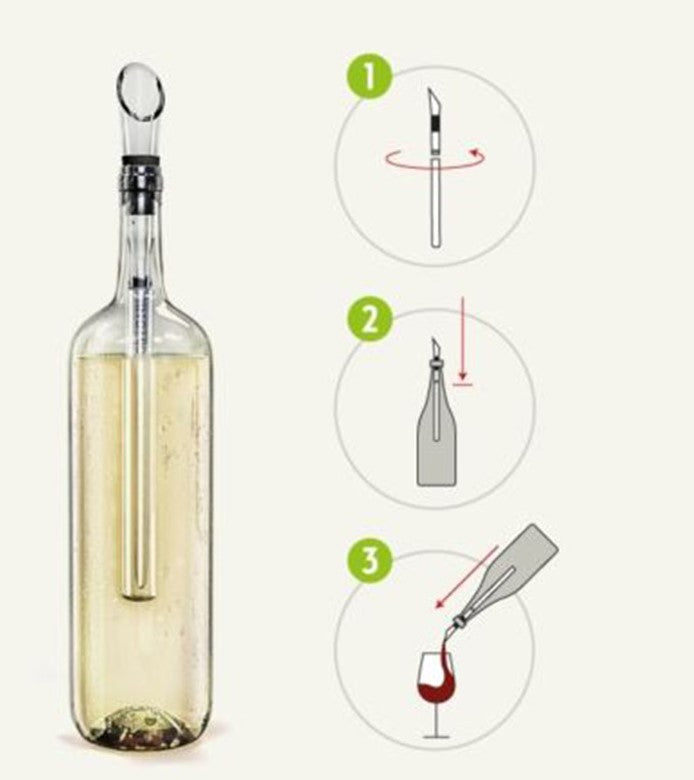 1

2

3