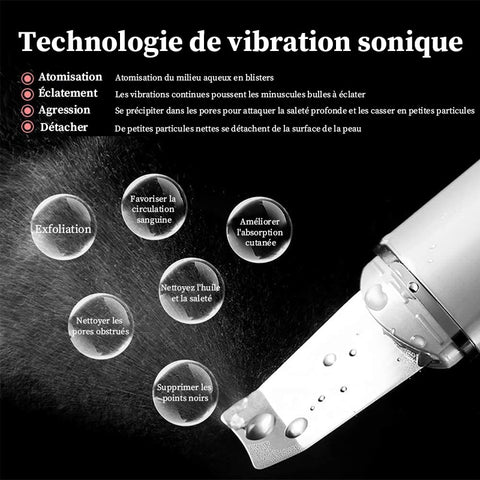 Technologie de vibration sonique

Atomisation Atomisation du milieu aqueux en blisters
Éclatement Les vibrations continues poussent les minuscules bulles à éclater
Agression Se précipiter dans les pores pour attaquer la saleté profonde et les casser en petites particules
Détacher De petites particules nettes se détachent de la surface de la peau

Exfoliation

Favoriser la circulation sanguine

Améliorer l'absorption cutanée

Nettoyez l'huile et la saleté

Nettoyer les pores obstrués

Supprimer les points noirs